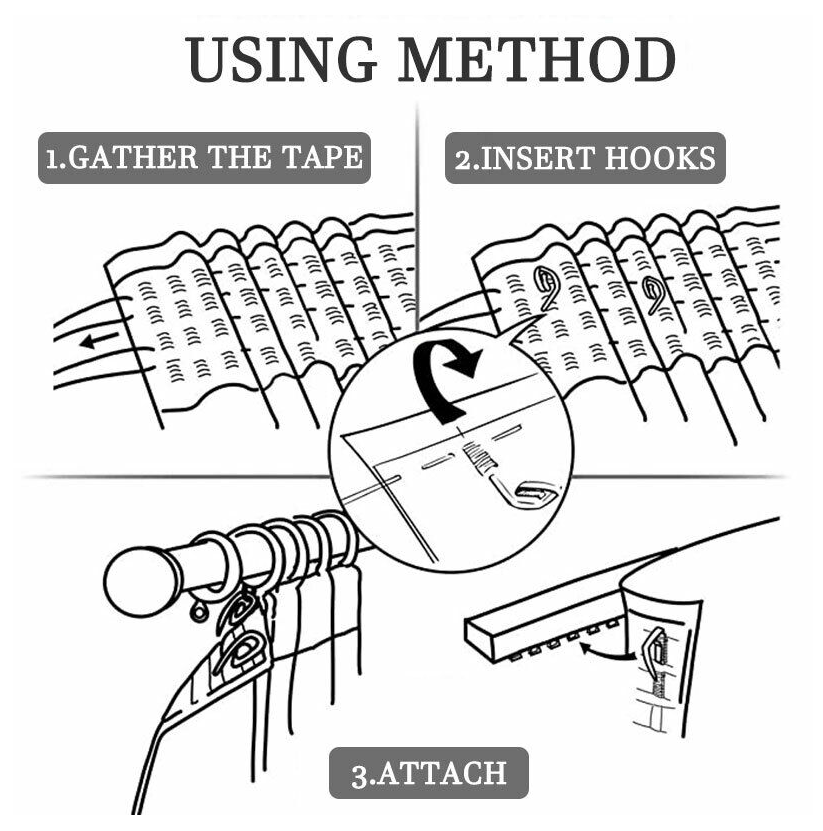 USING METHOD

1.GATHER THE TAPE

2.INSERT HOOKS

3.ATTACH